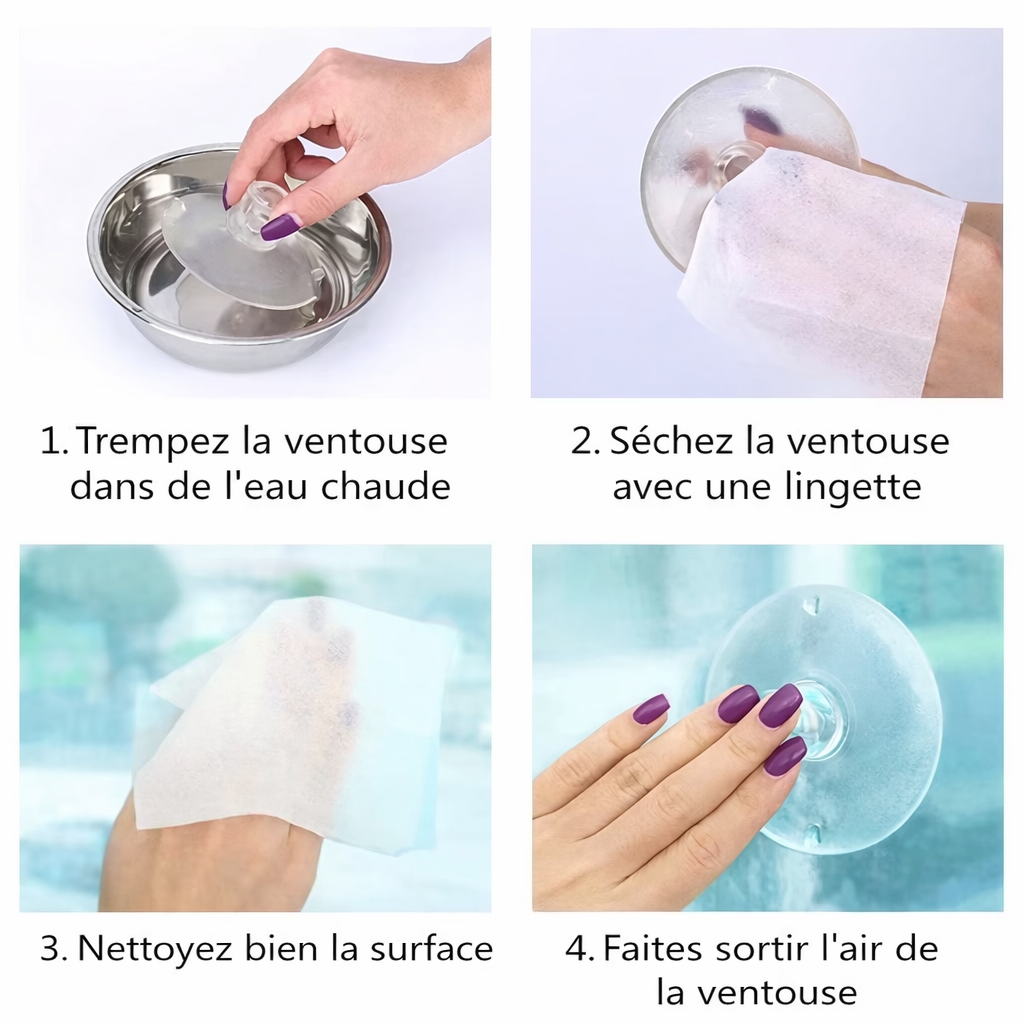 1. Trempez la ventouse dans de l'eau chaude

2. Séchez la ventouse avec une lingette

3. Nettoyez bien la surface

4. Faites sortir l'air de la ventouse